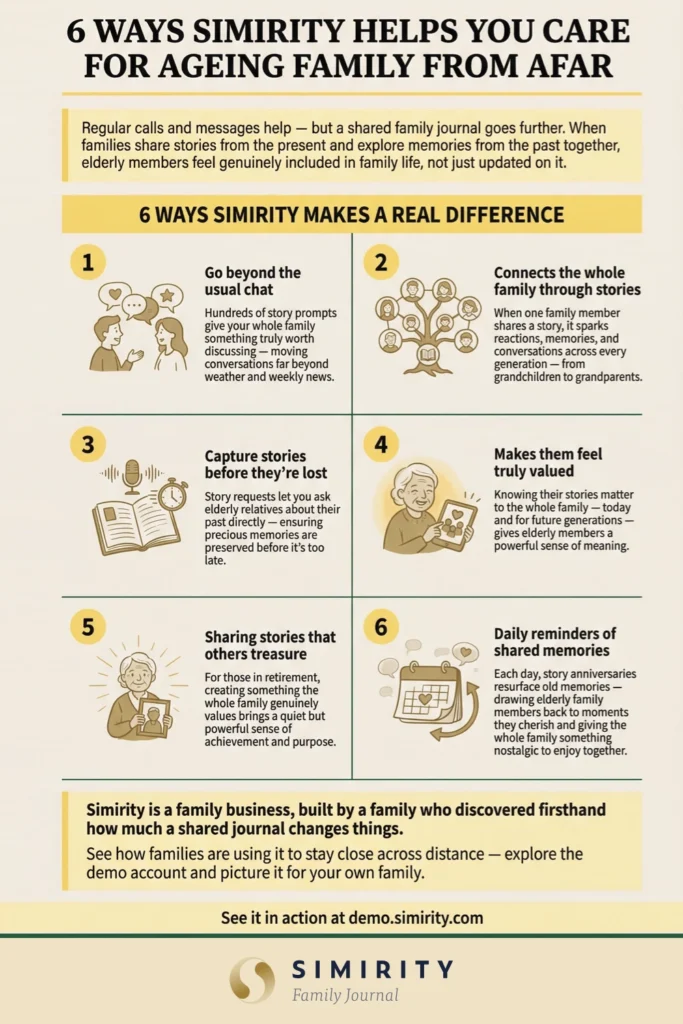 6 WAYS SIMIRITY HELPS YOU CARE FOR AGEING FAMILY FROM AFAR

Regular calls and messages help — but a shared family journal goes further. When families share stories from the present and explore memories from the past together, elderly members feel genuinely included in family life, not just updated on it.

6 WAYS SIMIRITY MAKES A REAL DIFFERENCE

1
Go beyond the usual chat
Hundreds of story prompts give your whole family something truly worth discussing — moving conversations far beyond weather and weekly news.

2
Connects the whole family through stories
When one family member shares a story, it sparks reactions, memories, and conversations across every generation — from grandchildren to grandparents.

3
Capture stories before they're lost
Story requests let you ask elderly relatives about their past directly — ensuring precious memories are preserved before it's too late.

4
Makes them feel truly valued
Knowing their stories matter to the whole family — today and for future generations — gives elderly members a powerful sense of meaning.

5
Sharing stories that others treasure
For those in retirement, creating something the whole family genuinely values brings a quiet but powerful sense of achievement and purpose.

6
Daily reminders of shared memories
Each day, story anniversaries resurface old memories — drawing elderly family members back to moments they cherish and giving the whole family something nostalgic to enjoy together.

Simirity is a family business, built by a family who discovered firsthand how much a shared journal changes things.
See how families are using it to stay close across distance — explore the demo account and picture it for your own family.

See it in action at demo.simirity.com

SIMIRITY
Family Journal