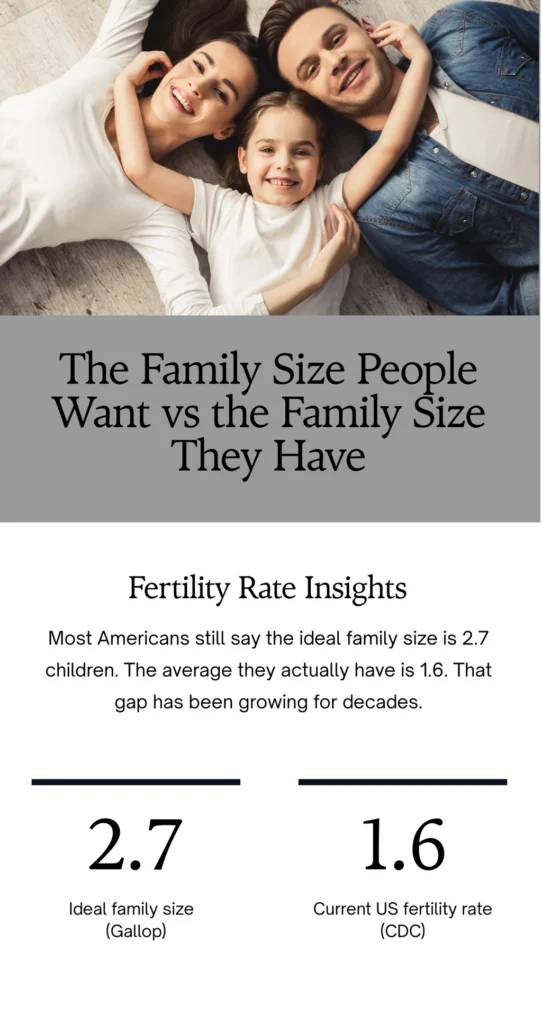 The Family Size People Want vs the Family Size They Have

Fertility Rate Insights

Most Americans still say the ideal family size is 2.7 children. The average they actually have is 1.6. That gap has been growing for decades.

2.7

Ideal family size (Gallop)

1.6

Current US fertility rate (CDC)